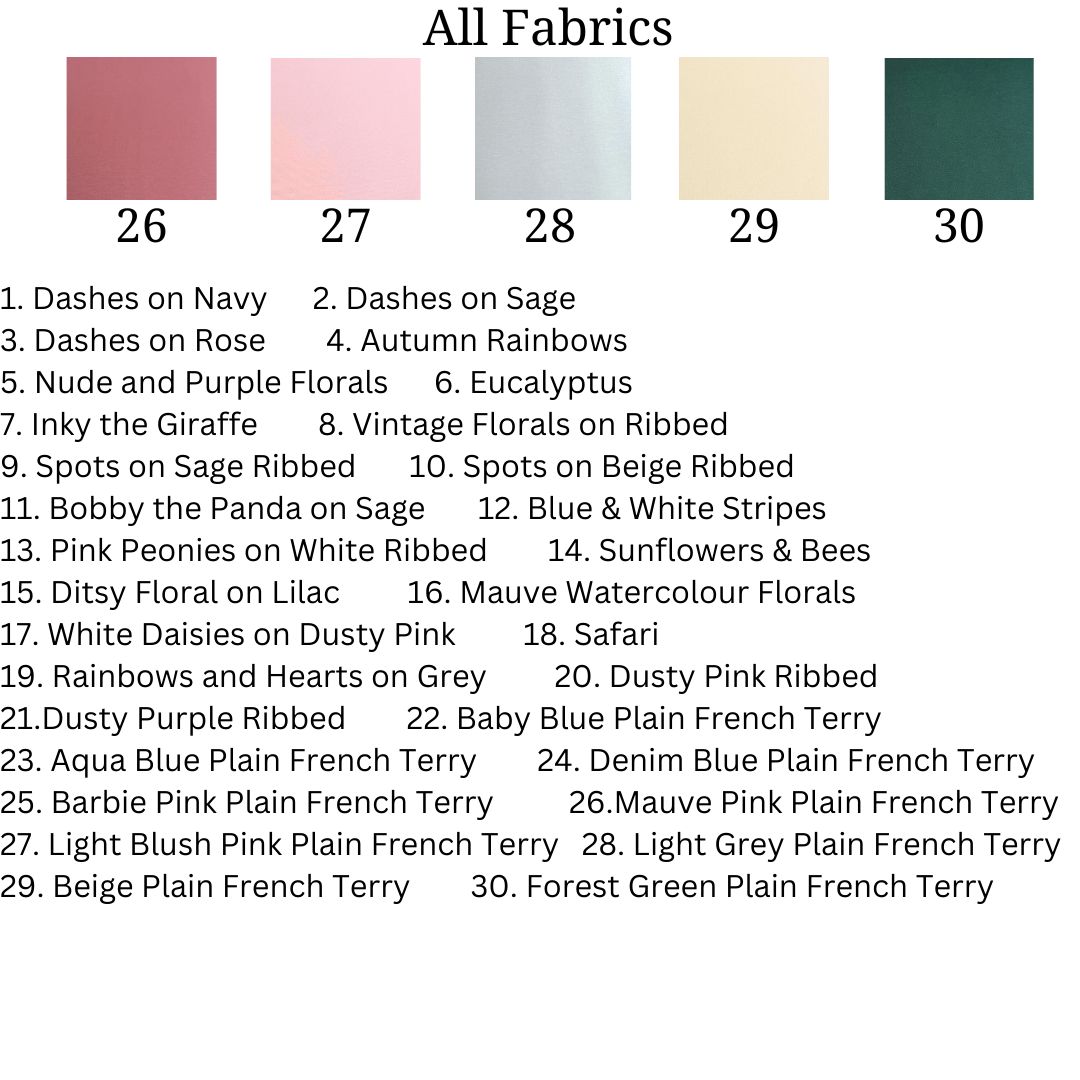 All Fabrics

26 27 28 29 30

1. Dashes on Navy 2. Dashes on Sage
3. Dashes on Rose 4. Autumn Rainbows
5. Nude and Purple Florals 6. Eucalyptus
7. Inky the Giraffe 8. Vintage Florals on Ribbed
9. Spots on Sage Ribbed 10. Spots on Beige Ribbed
11. Bobby the Panda on Sage 12. Blue & White Stripes
13. Pink Peonies on White Ribbed 14. Sunflowers & Bees
15. Ditsy Floral on Lilac 16. Mauve Watercolour Florals
17. White Daisies on Dusty Pink 18. Safari
19. Rainbows and Hearts on Grey 20. Dusty Pink Ribbed
21.Dusty Purple Ribbed 22. Baby Blue Plain French Terry
23. Aqua Blue Plain French Terry 24. Denim Blue Plain French Terry
25. Barbie Pink Plain French Terry 26.Mauve Pink Plain French Terry
27. Light Blush Pink Plain French Terry 28. Light Grey Plain French Terry
29. Beige Plain French Terry 30. Forest Green Plain French Terry